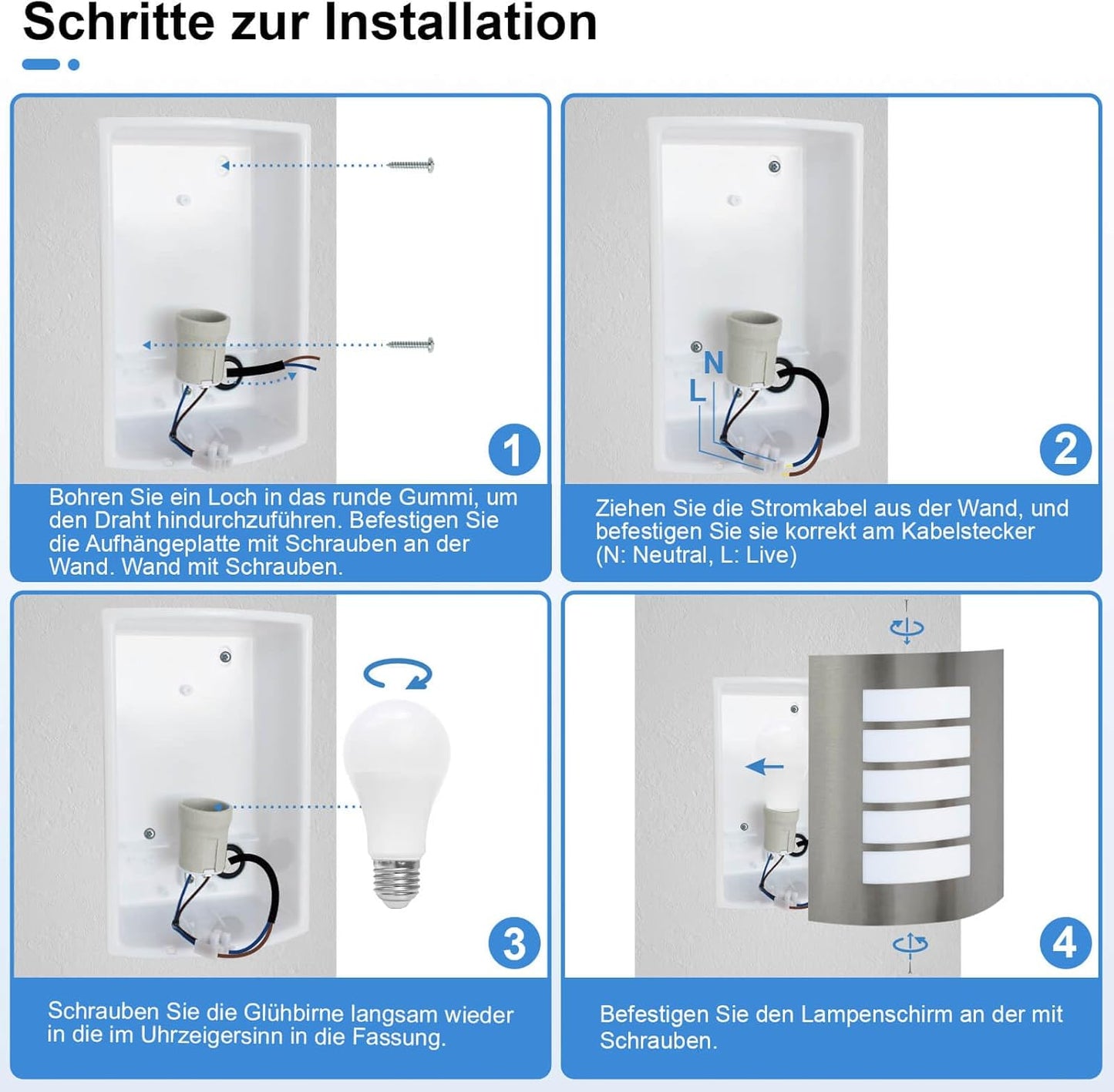 Schritte zur Installation

1

Bohren Sie ein Loch in das runde Gummi, um den Draht hindurchzuführen. Befestigen Sie die Aufhängeplatte mit Schrauben an der Wand. Wand mit Schrauben.

N
L
2

Ziehen Sie die Stromkabel aus der Wand, und befestigen Sie sie korrekt am Kabelstecker (N: Neutral, L: Live)

3

Schrauben Sie die Glühbirne langsam wieder in die im Uhrzeigersinn in die Fassung.

4

Befestigen Sie den Lampenschirm an der mit Schrauben.