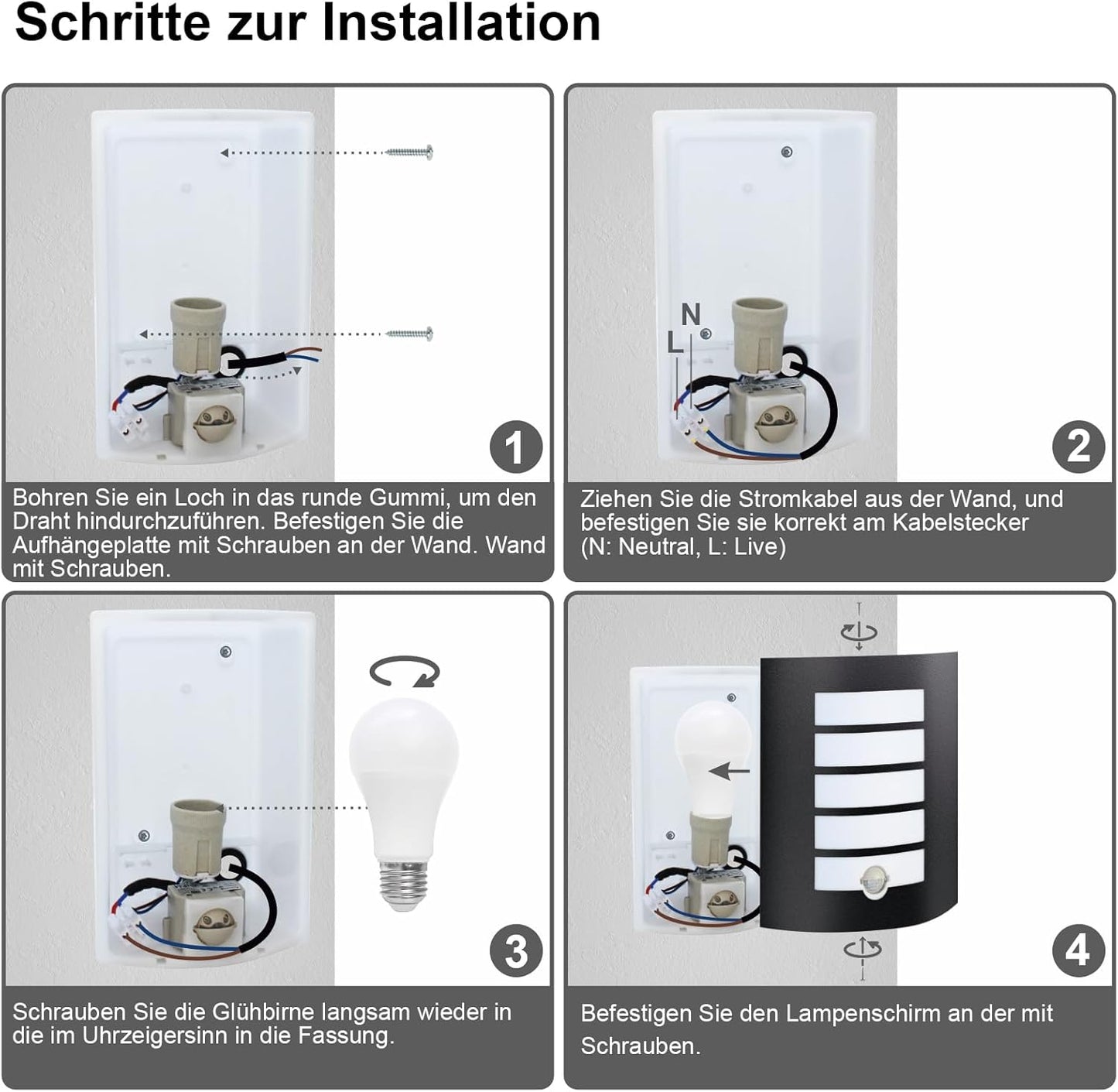 Schritte zur Installation

1

Bohren Sie ein Loch in das runde Gummi, um den Draht hindurchzuführen. Befestigen Sie die Aufhängeplatte mit Schrauben an der Wand. Wand mit Schrauben.

N
L

2

Ziehen Sie die Stromkabel aus der Wand, und befestigen Sie sie korrekt am Kabelstecker (N: Neutral, L: Live)

3

Schrauben Sie die Glühbirne langsam wieder in die im Uhrzeigersinn in die Fassung.

4

Befestigen Sie den Lampenschirm an der mit Schrauben.