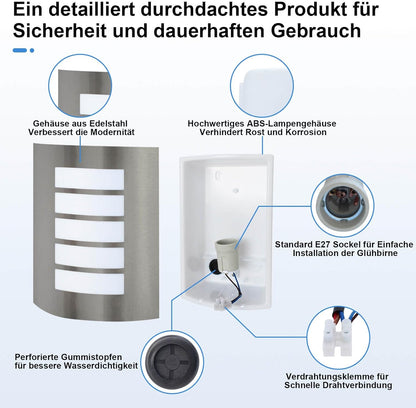 Ein detailliert durchdachtes Produkt für Sicherheit und dauerhaften Gebrauch

Gehäuse aus Edelstahl
Verbessert die Modernität

Hochwertiges ABS-Lampengehäuse
Verhindert Rost und Korrosion

Standard E27 Sockel für Einfache Installation der Glühbirne

Perforierte Gummistopfen für bessere Wasserdichtigkeit

Verdrahtungsklemme für Schnelle Drahtverbindung