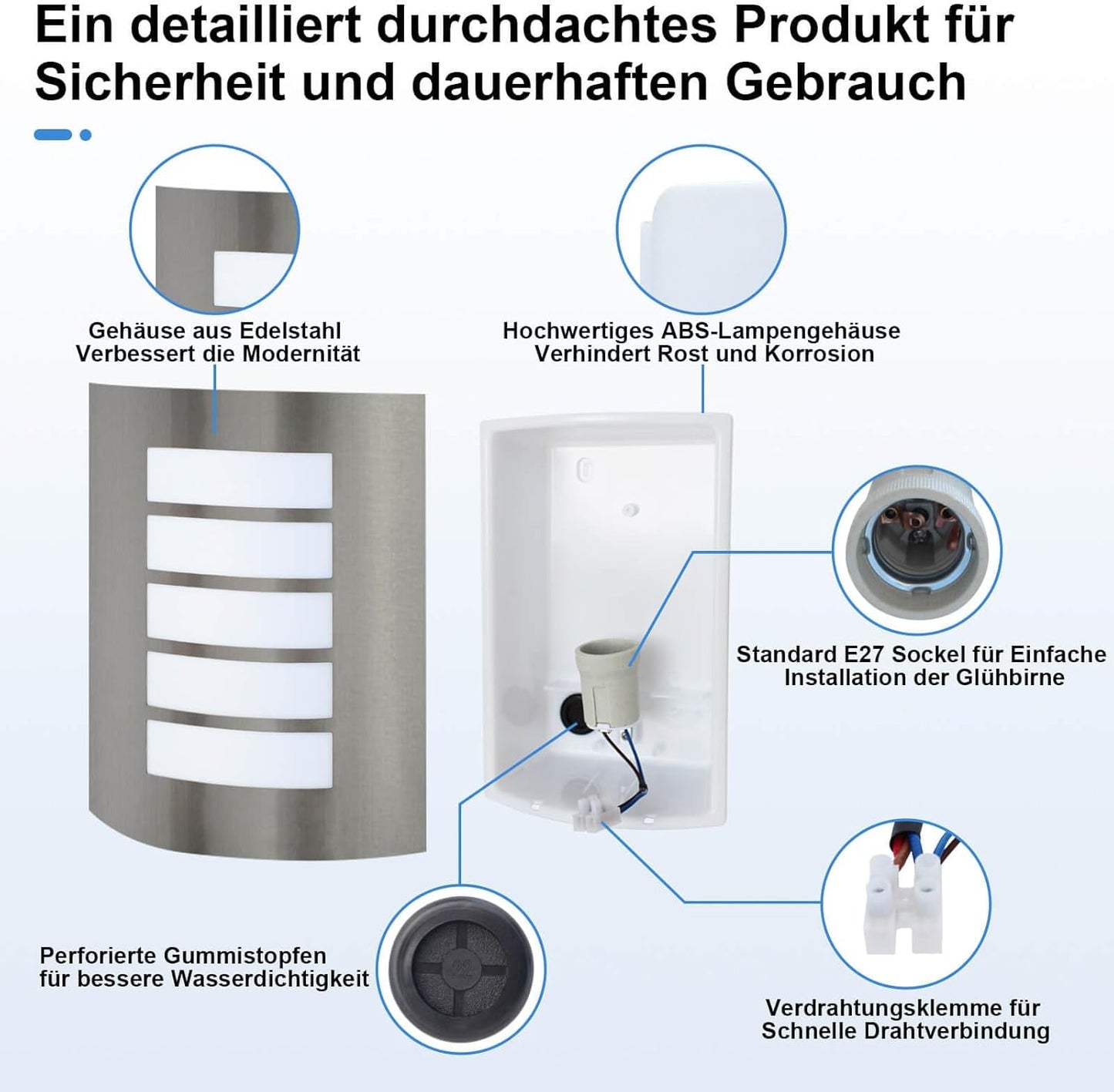 Ein detailliert durchdachtes Produkt für Sicherheit und dauerhaften Gebrauch

Gehäuse aus Edelstahl
Verbessert die Modernität

Hochwertiges ABS-Lampengehäuse
Verhindert Rost und Korrosion

Standard E27 Sockel für Einfache Installation der Glühbirne

Perforierte Gummistopfen für bessere Wasserdichtigkeit

22

Verdrahtungsklemme für Schnelle Drahtverbindung