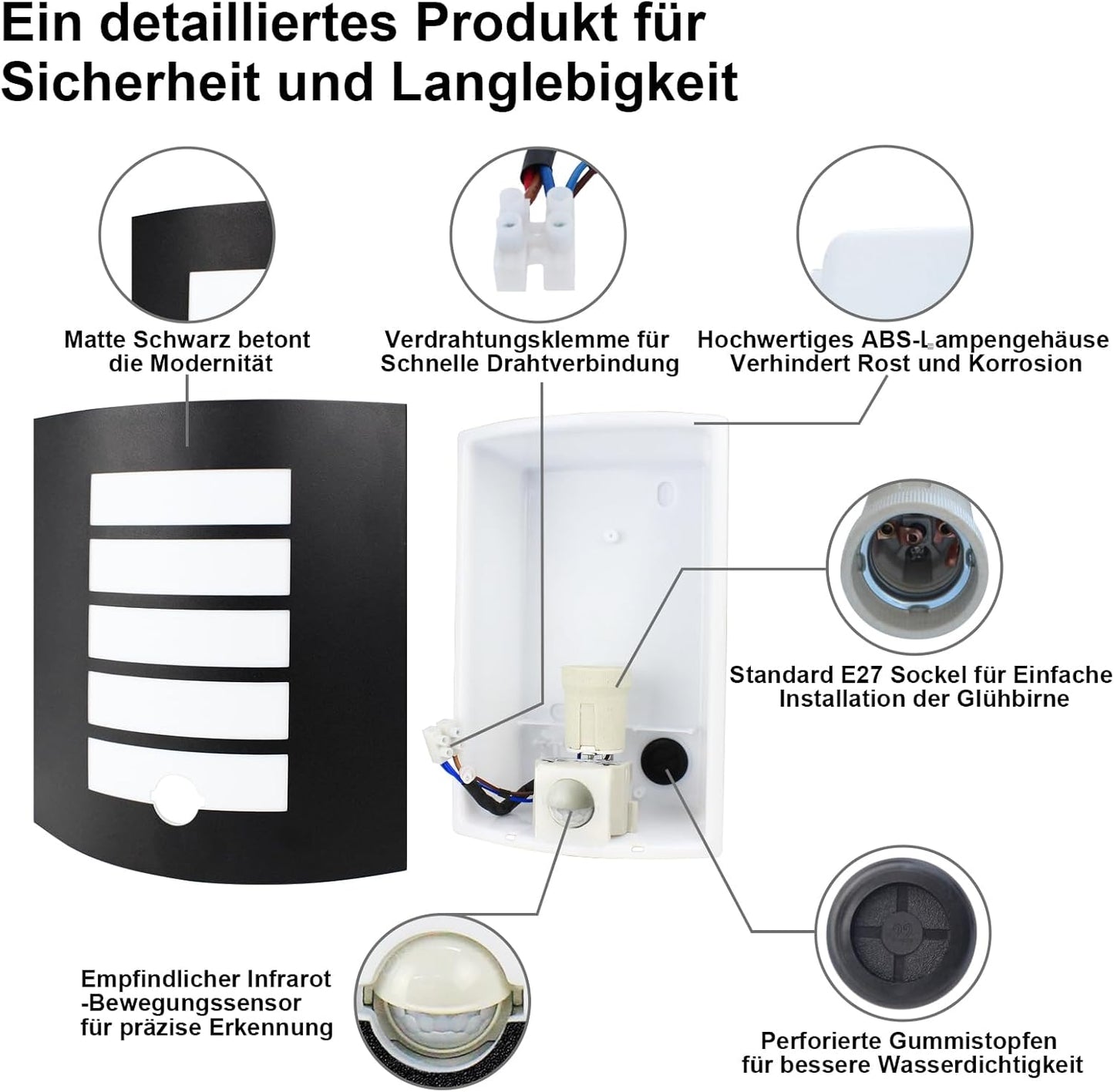 Ein detailliertes Produkt für Sicherheit und Langlebigkeit

Matte Schwarz betont die Modernität

Verdrahtungsklemme für Schnelle Drahtverbindung

Hochwertiges ABS-Lampengehäuse Verhindert Rost und Korrosion

Standard E27 Sockel für Einfache Installation der Glühbirne

Empfindlicher Infrarot -Bewegungssensor für präzise Erkennung

Perforierte Gummistopfen für bessere Wasserdichtigkeit