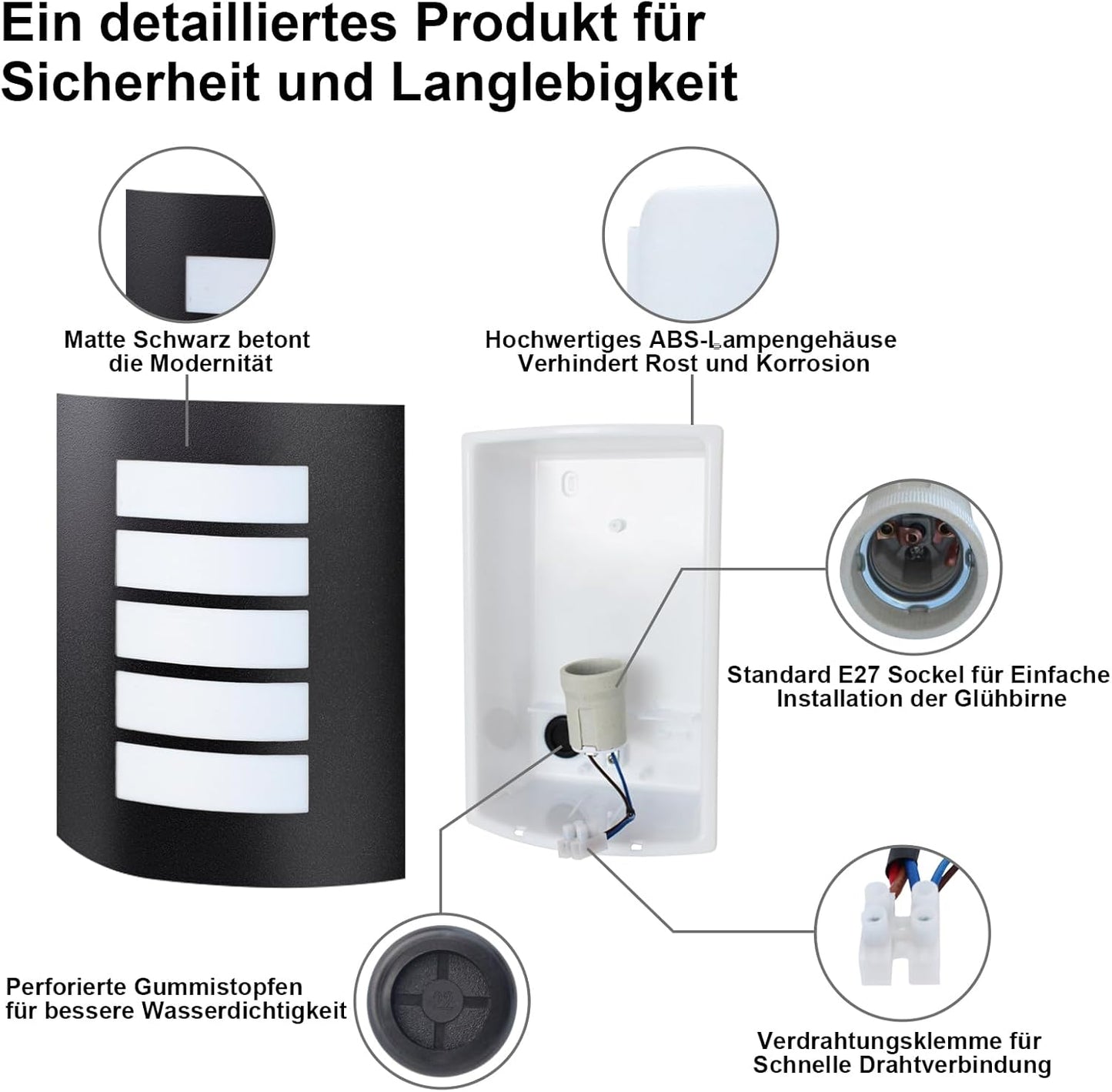 Ein detailliertes Produkt für Sicherheit und Langlebigkeit

Matte Schwarz betont die Modernität

Hochwertiges ABS-Lampengehäuse Verhindert Rost und Korrosion

Standard E27 Sockel für Einfache Installation der Glühbirne

Perforierte Gummistopfen für bessere Wasserdichtigkeit

Verdrahtungsklemme für Schnelle Drahtverbindung