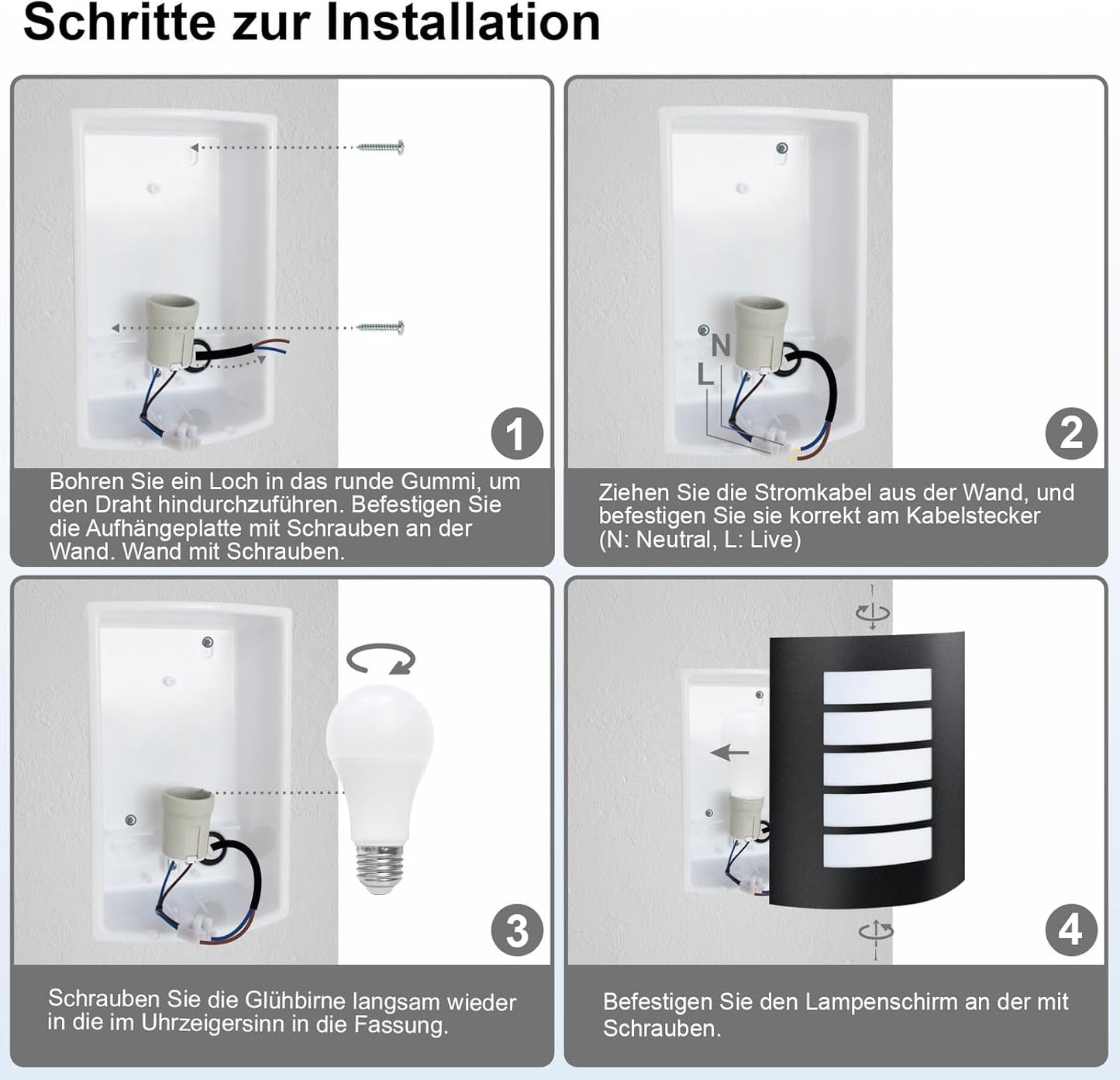 Schritte zur Installation

1

Bohren Sie ein Loch in das runde Gummi, um den Draht hindurchzuführen. Befestigen Sie die Aufhängeplatte mit Schrauben an der Wand. Wand mit Schrauben.

N

L

2

Ziehen Sie die Stromkabel aus der Wand, und befestigen Sie sie korrekt am Kabelstecker (N: Neutral, L: Live)

3

Schrauben Sie die Glühbirne langsam wieder in die im Uhrzeigersinn in die Fassung.

4

Befestigen Sie den Lampenschirm an der mit Schrauben.