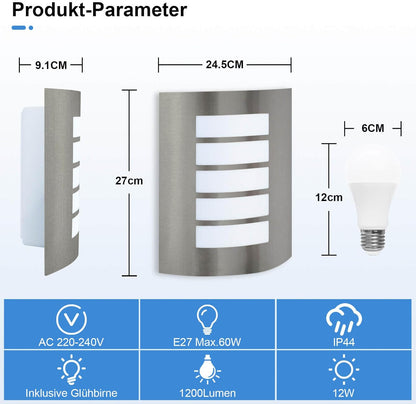 Produkt-Parameter

9.1CM

24.5CM

27cm

6CM

12cm

| AC 220-240V | E27 Max.60W | IP44 |
|---|---|---|
| Inklusive Glühbirne | 1200Lumen | 12W |