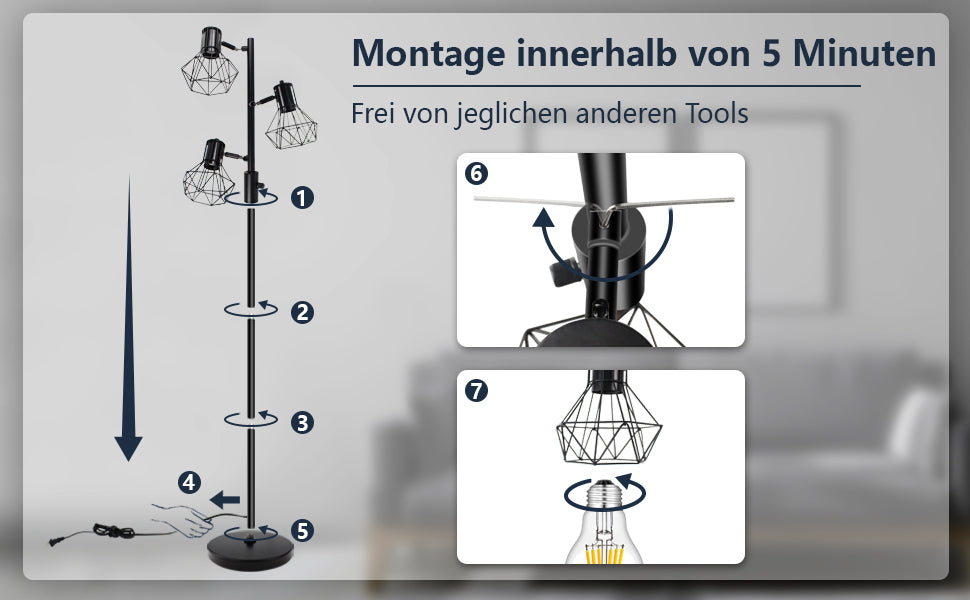 Montage innerhalb von 5 Minuten

Frei von jeglichen anderen Tools

1

2

3

4

5

6

7